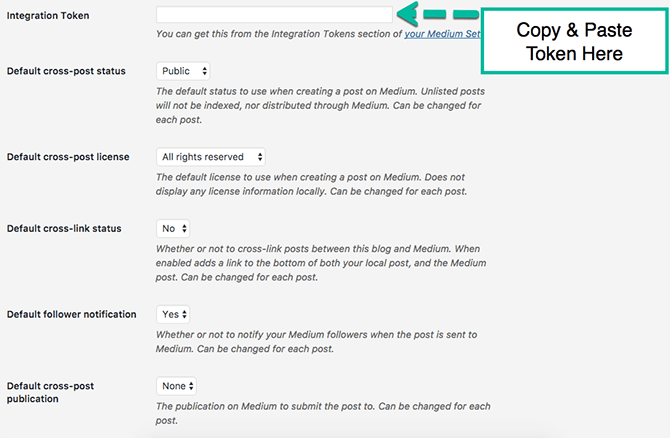 Integration Token

You can get this from the Integration Tokens section of your Medium Set

Copy & Paste Token Here

Default cross-post status

Public

The default status to use when creating a post on Medium. Unlisted posts will not be indexed, nor distributed through Medium. Can be changed for each post.

Default cross-post license

All rights reserved

The default license to use when creating a post on Medium. Does not display any license information locally. Can be changed for each post.

Default cross-link status

No

Whether or not to cross-link posts between this blog and Medium. When enabled adds a link to the bottom of both your local post, and the Medium post. Can be changed for each post.

Default follower notification

Yes

Whether or not to notify your Medium followers when the post is sent to Medium. Can be changed for each post.

Default cross-post publication

None

The publication on Medium to submit the post to. Can be changed for each post.